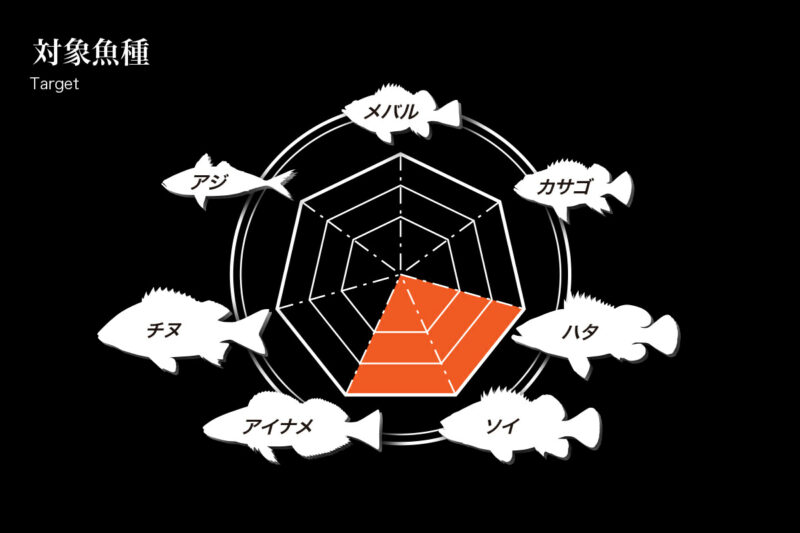 対象魚種
Target

メバル
カサゴ
ハタ
ソイ
アイナメ
チヌ
アジ