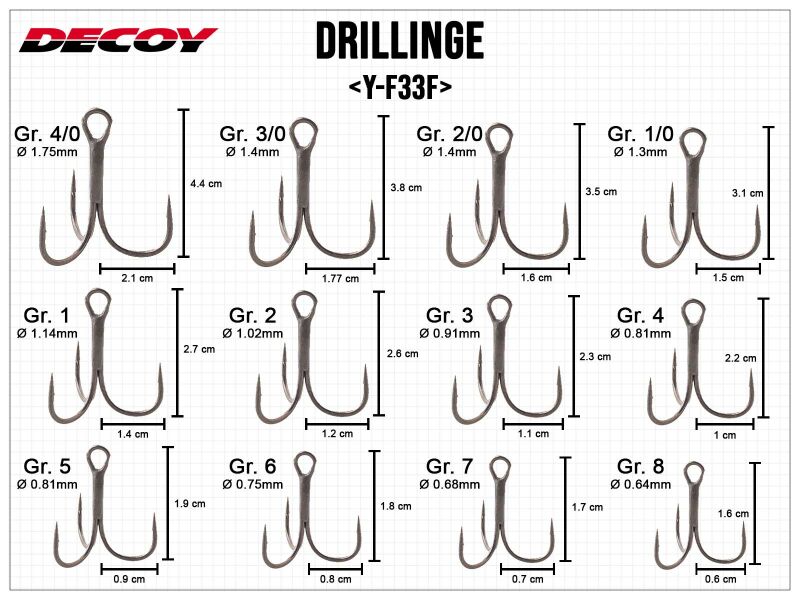 DECOY

DRILLINGE
<Y-F33F>

Gr. 4/0
Ø 1.75mm
4.4 cm
2.1 cm

Gr. 3/0
Ø 1.4mm
3.8 cm
1.77 cm

Gr. 2/0
Ø 1.4mm
3.5 cm
1.6 cm

Gr. 1/0
Ø 1.3mm
3.1 cm
1.5 cm

Gr. 1
Ø 1.14mm
2.7 cm
1.4 cm

Gr. 2
Ø 1.02mm
2.6 cm
1.2 cm

Gr. 3
Ø 0.91mm
2.3 cm
1.1 cm

Gr. 4
Ø 0.81mm
2.2 cm
1 cm

Gr. 5
Ø 0.81mm
1.9 cm
0.9 cm

Gr. 6
Ø 0.75mm
1.8 cm
0.8 cm

Gr. 7
Ø 0.68mm
1.7 cm
0.7 cm

Gr. 8
Ø 0.64mm
1.6 cm
0.6 cm